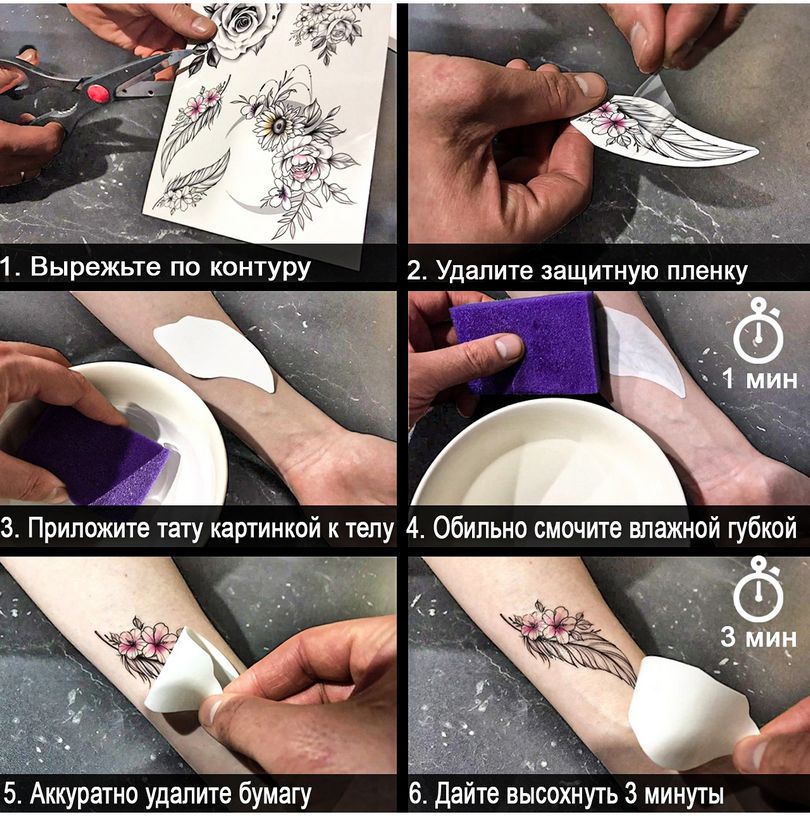 1. Вырежьте по контуру

2. Удалите защитную пленку

3. Приложите тату картинкой к телу

1 мин

4. Обильно смочите влажной губкой

5. Аккуратно удалите бумагу

3 мин

6. Дайте высохнуть 3 минуты